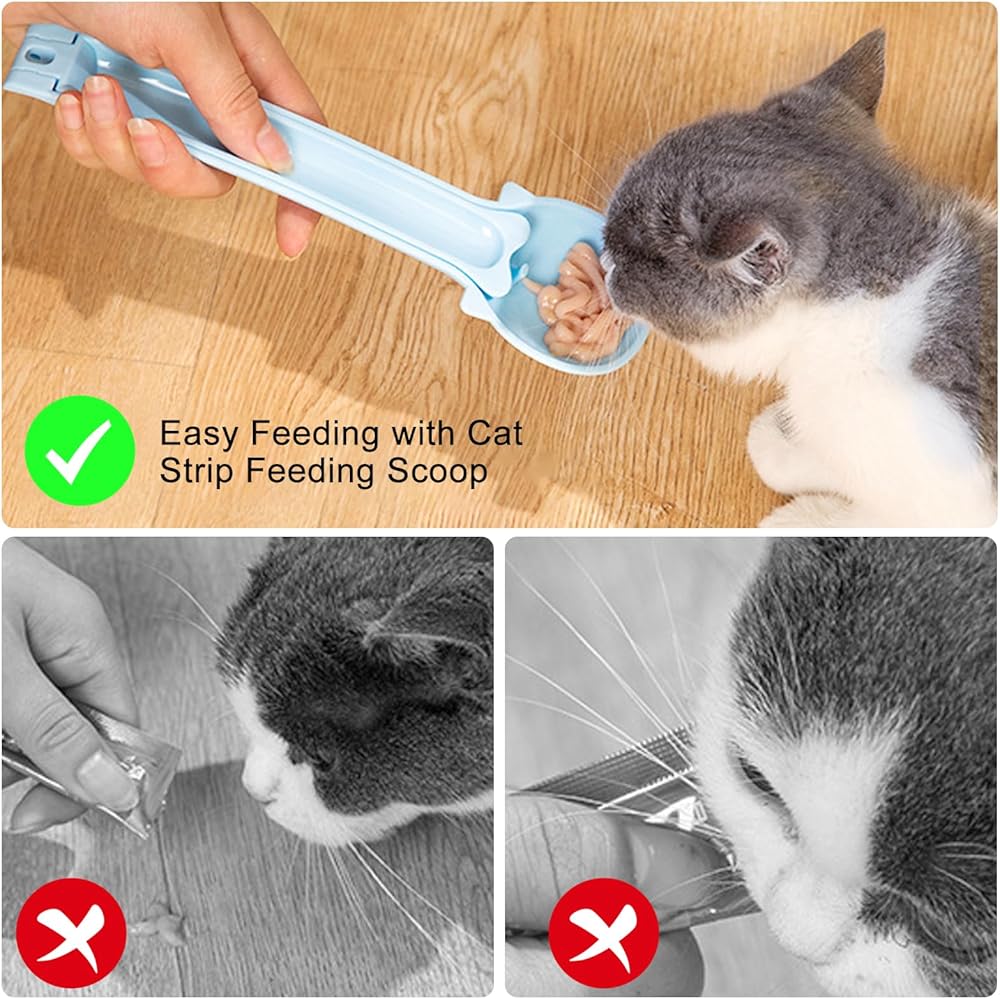 Easy Feeding with Cat Strip Feeding Scoop