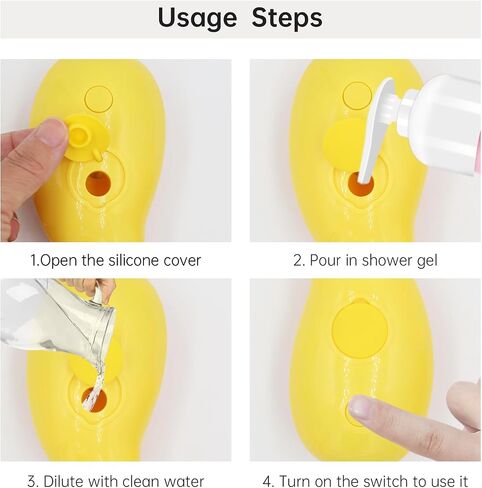 Usage Steps

1.Open the silicone cover

2. Pour in shower gel

3. Dilute with clean water

4. Turn on the switch to use it