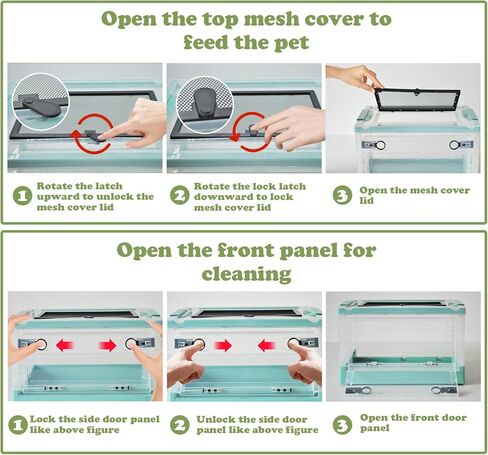 Open the top mesh cover to feed the pet

1 Rotate the latch upward to unlock the mesh cover lid

2 Rotate the lock latch downward to lock mesh cover lid

3 Open the mesh cover lid

Open the front panel for cleaning

1 Lock the side door panel like above figure

2 Unlock the side door panel like above figure

3 Open the front door panel