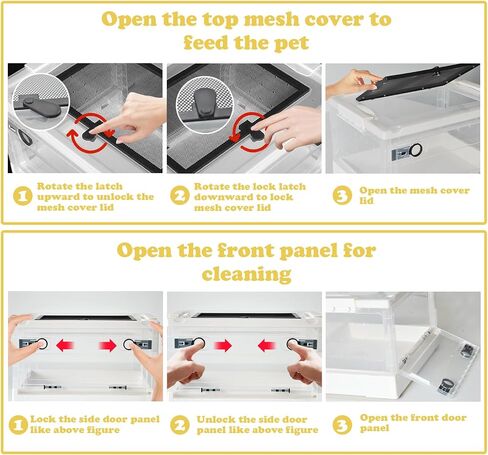 Open the top mesh cover to feed the pet

1 Rotate the latch upward to unlock the mesh cover lid

2 Rotate the lock latch downward to lock mesh cover lid

3 Open the mesh cover lid

Open the front panel for cleaning

1 Lock the side door panel like above figure

2 Unlock the side door panel like above figure

3 Open the front door panel