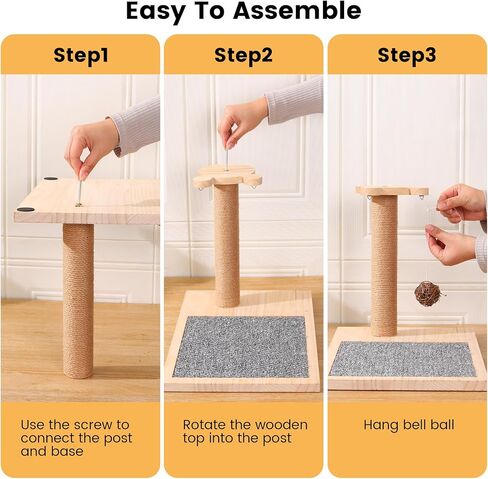 Easy To Assemble

Step1

Use the screw to connect the post and base

Step2

Rotate the wooden top into the post

Step3

Hang bell ball