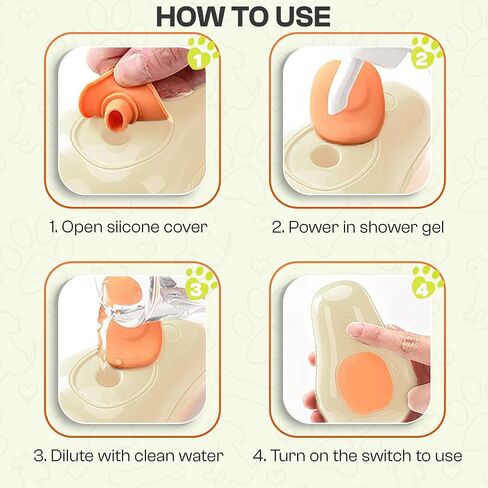 HOW TO USE

1

1. Open siicone cover

2

2. Power in shower gel

3

3. Dilute with clean water

4

4. Turn on the switch to use