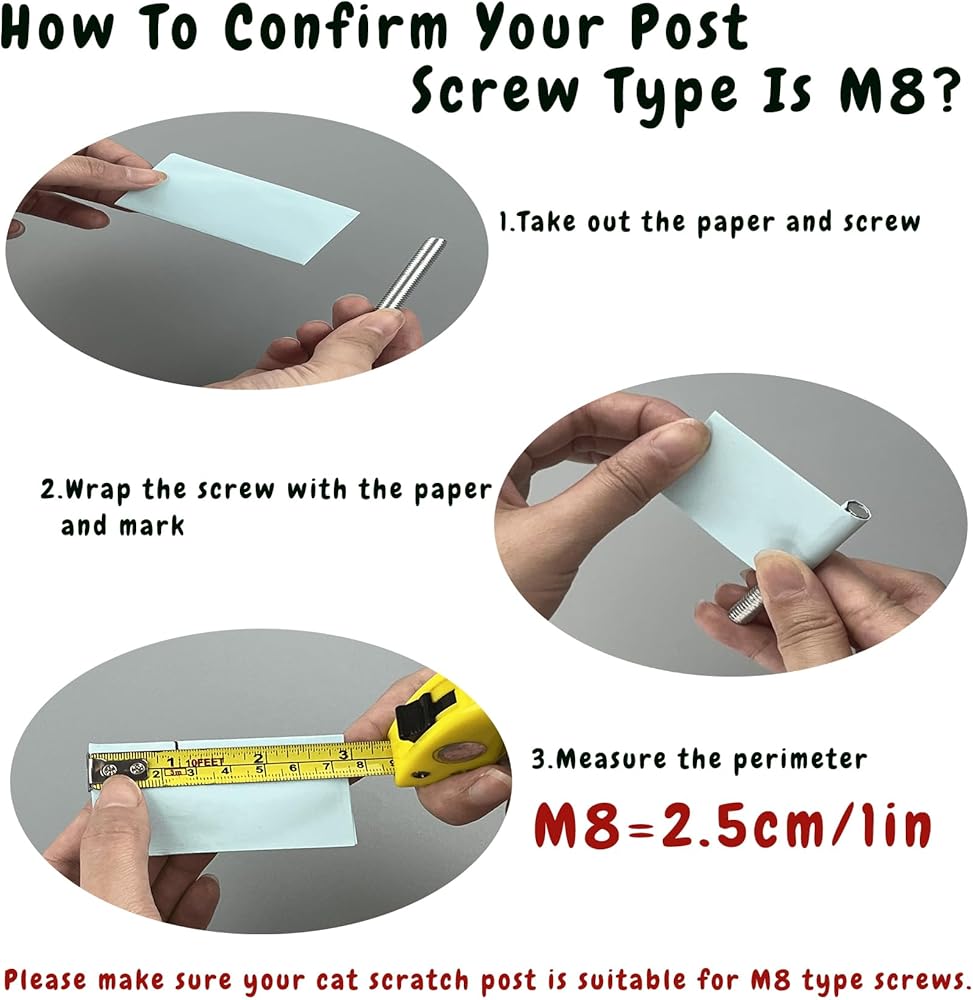 How To Confirm Your Post Screw Type Is M8?

1.Take out the paper and screw

2.Wrap the screw with the paper and mark

1 10FEET 2 3
2 3m 3 4 5 6 7 8

3.Measure the perimeter

M8=2.5cm/1in

Please make sure your cat scratch post is suitable for M8 type screws.