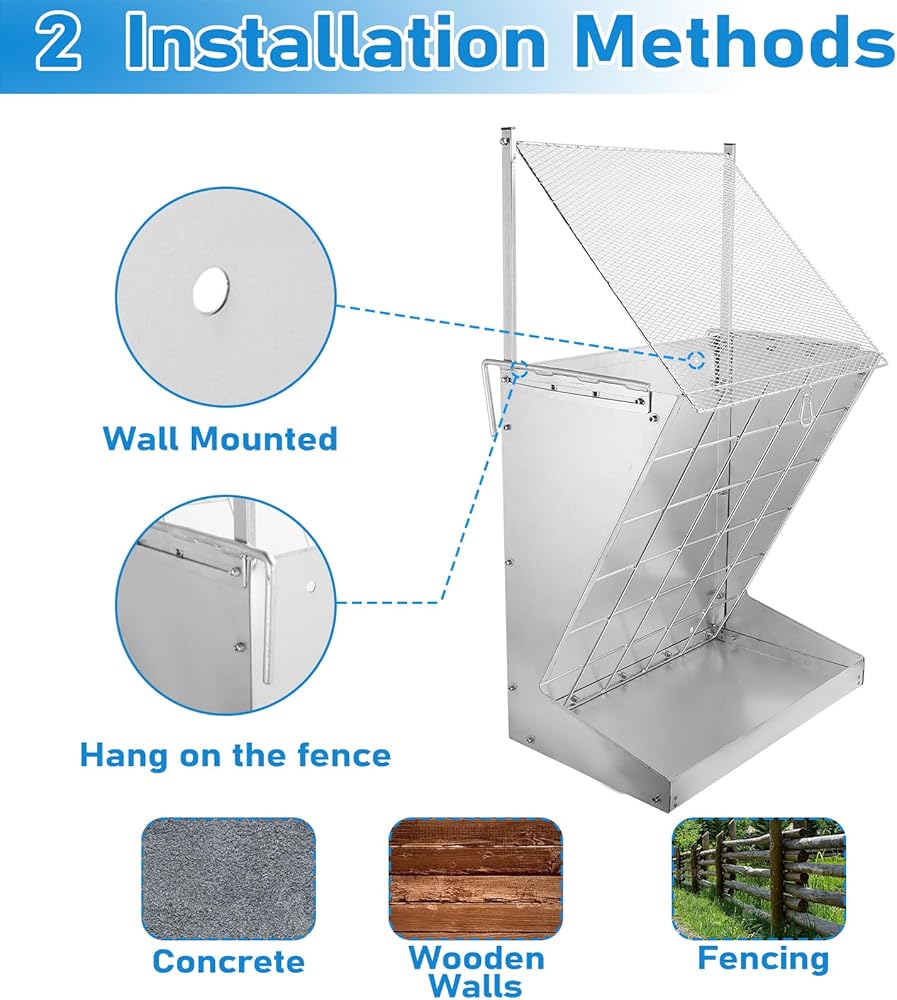 2 Installation Methods

Wall Mounted

Hang on the fence

Concrete

Wooden Walls

Fencing