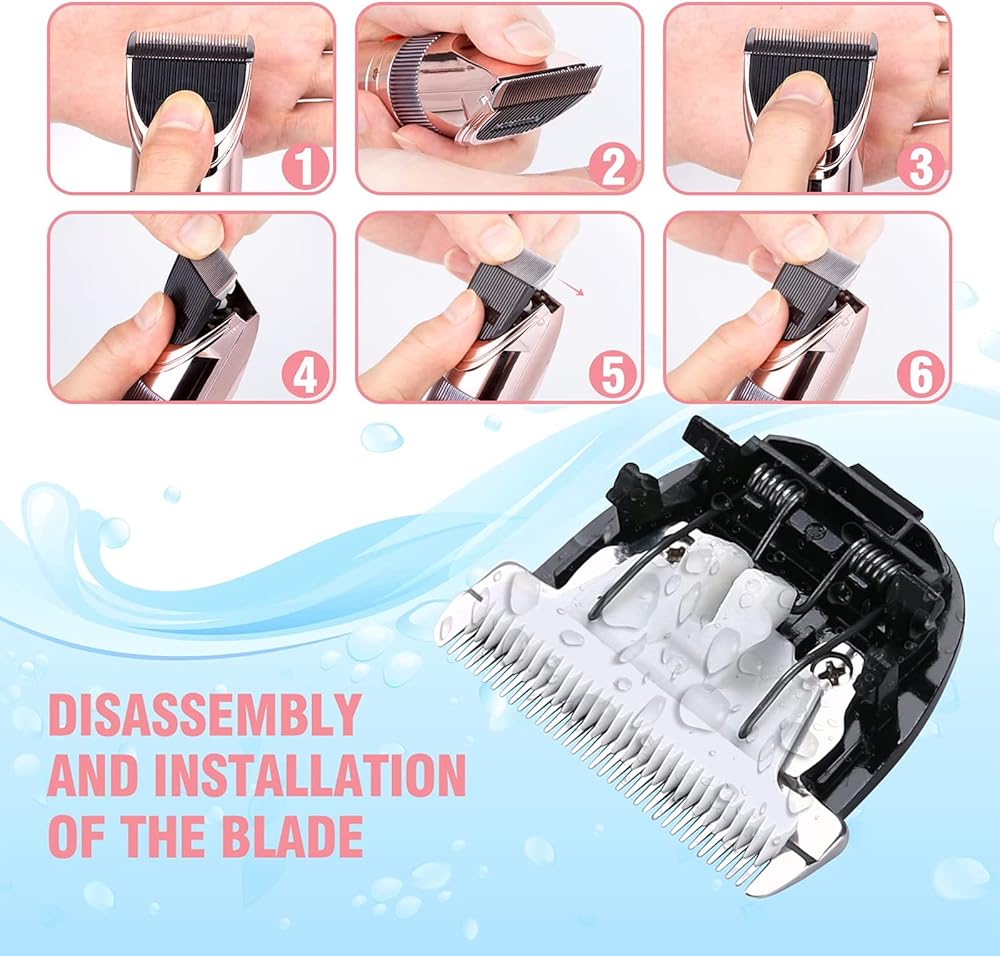 1

2

3

4

5

6

DISASSEMBLY AND INSTALLATION OF THE BLADE