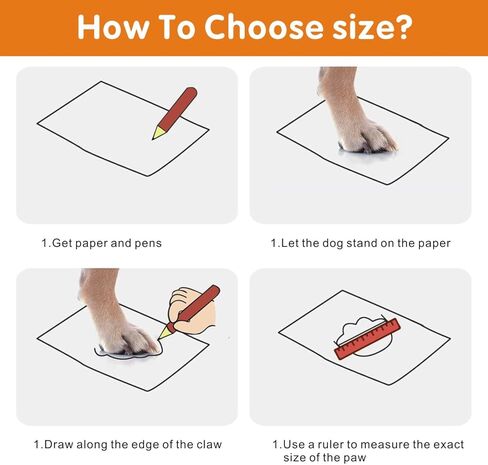 How To Choose size?

1.Get paper and pens

1.Let the dog stand on the paper

1.Draw along the edge of the claw

1.Use a ruler to measure the exact size of the paw