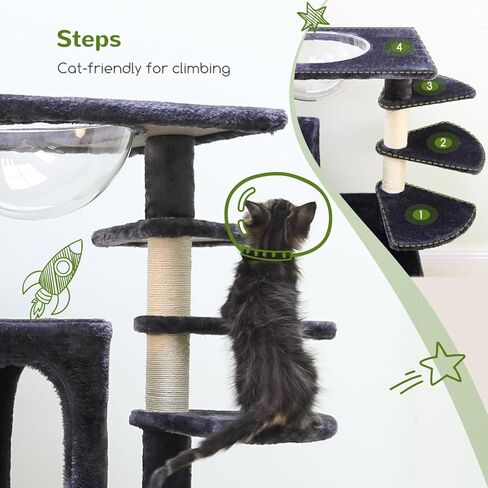 Steps
Cat-friendly for climbing

4
3
2
1