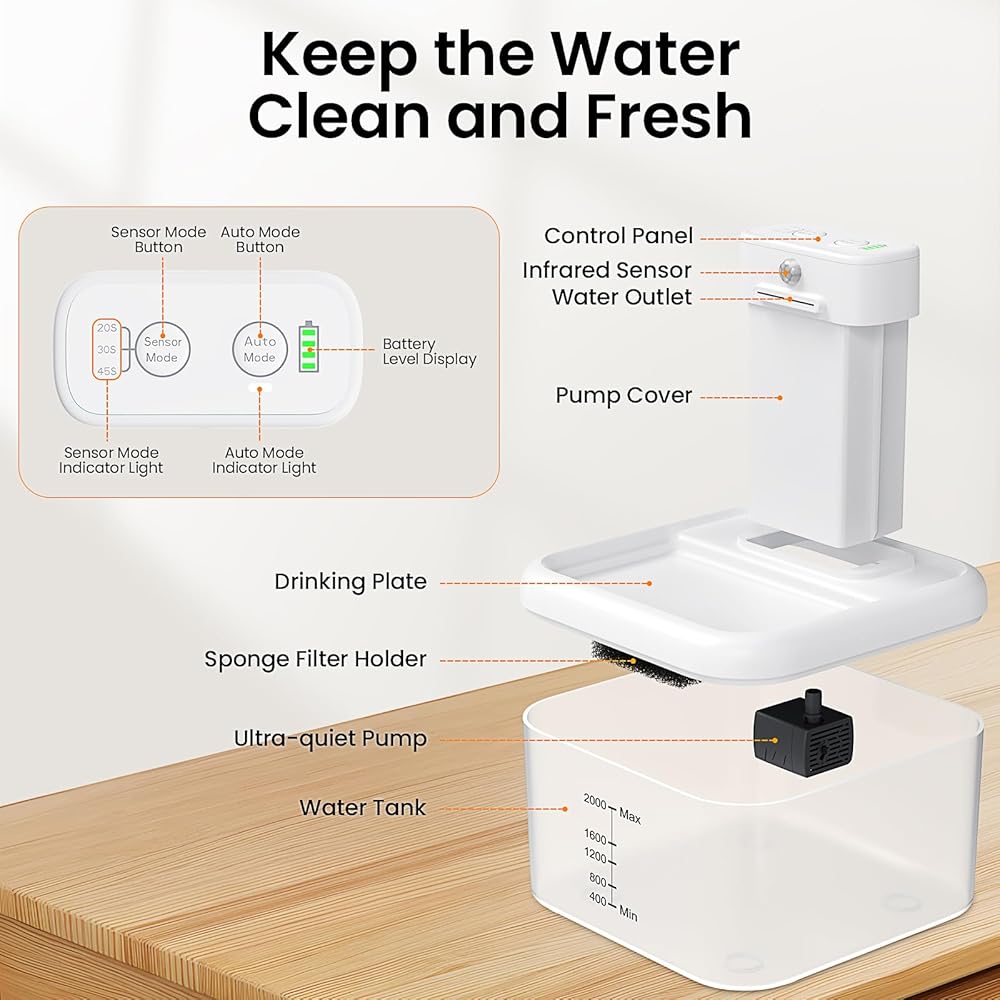 Keep the Water Clean and Fresh

Sensor Mode Button

Auto Mode Button

20S
30S
45S

Sensor Mode

Auto Mode

Battery Level Display

Sensor Mode Indicator Light

Auto Mode Indicator Light

Control Panel

Infrared Sensor

Water Outlet

Pump Cover

Drinking Plate

Sponge Filter Holder

Ultra-quiet Pump

Water Tank

2000 Max
1600
1200
800
400 Min