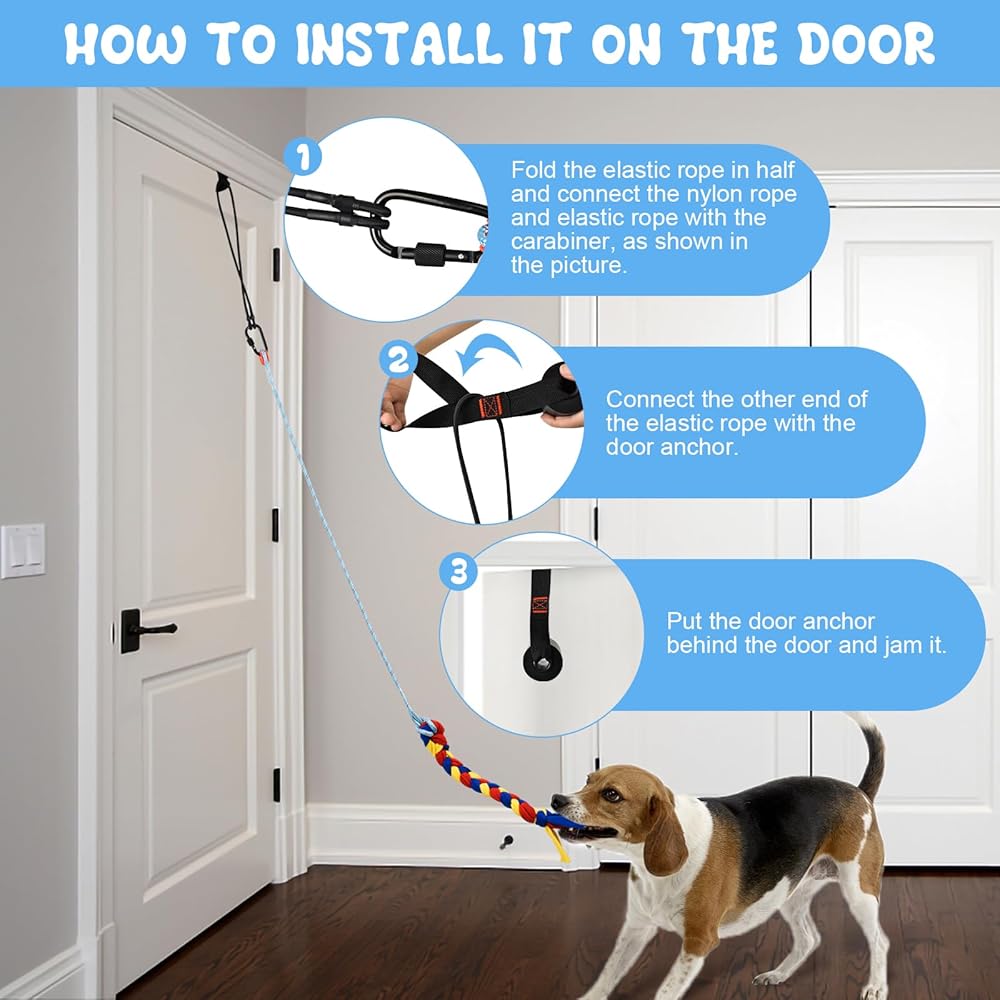 HOW TO INSTALL IT ON THE DOOR

1

Fold the elastic rope in half and connect the nylon rope and elastic rope with the carabiner, as shown in the picture.

2

Connect the other end of the elastic rope with the door anchor.

3

Put the door anchor behind the door and jam it.