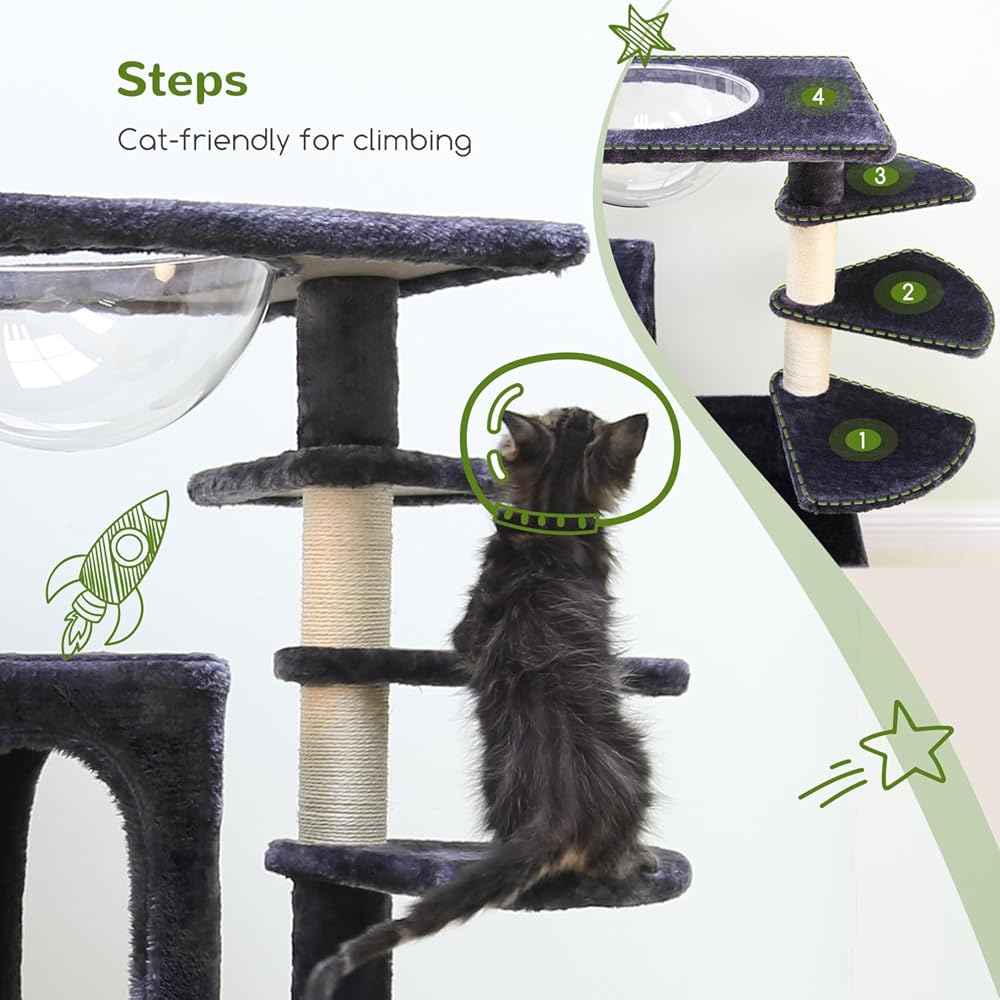 Steps

Cat-friendly for climbing

4

3

2

1