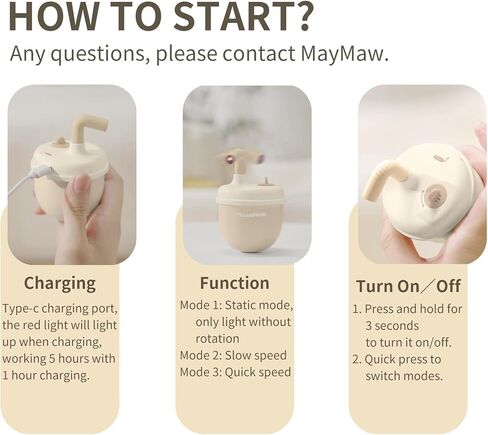 HOW TO START?
Any questions, please contact MayMaw.

Charging
Type-c charging port, the red light will light up when charging, working 5 hours with 1 hour charging.

Function
Mode 1: Static mode, only light without rotation
Mode 2: Slow speed
Mode 3: Quick speed

Turn On／Off
1. Press and hold for 3 seconds to turn it on/off.
2. Quick press to switch modes.