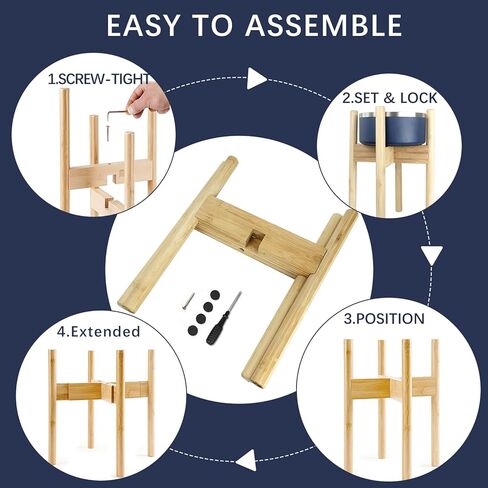 EASY TO ASSEMBLE

1.SCREW-TIGHT

2.SET & LOCK

3.POSITION

4.Extended