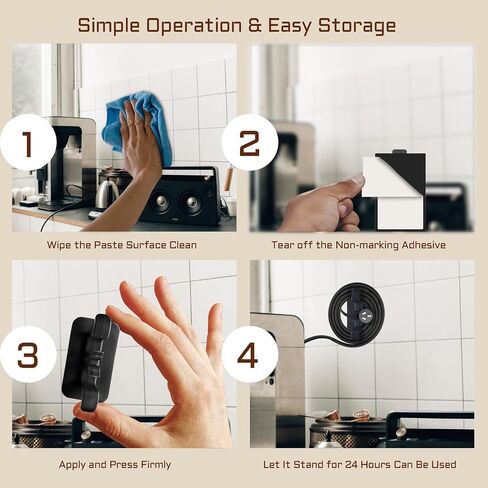 Simple Operation & Easy Storage

1

Wipe the Paste Surface Clean

2

Tear off the Non-marking Adhesive

3

Apply and Press Firmly

4

Let It Stand for 24 Hours Can Be Used