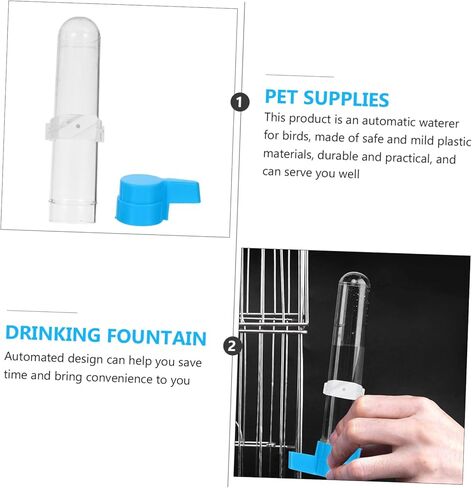 1

PET SUPPLIES

This product is an automatic waterer for birds, made of safe and mild plastic materials, durable and practical, and can serve you well

DRINKING FOUNTAIN

Automated design can help you save time and bring convenience to you

2