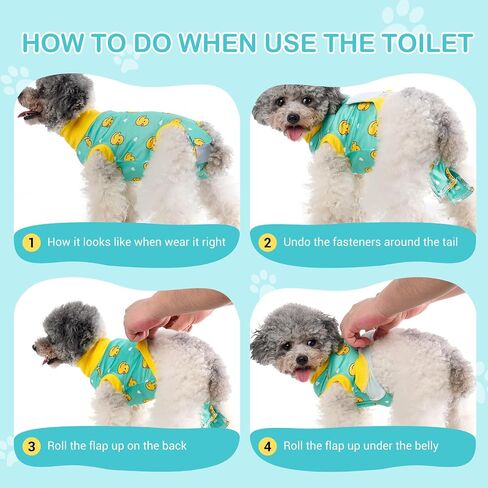 HOW TO DO WHEN USE THE TOILET

1 How it looks like when wear it right

2 Undo the fasteners around the tail

3 Roll the flap up on the back

4 Roll the flap up under the belly