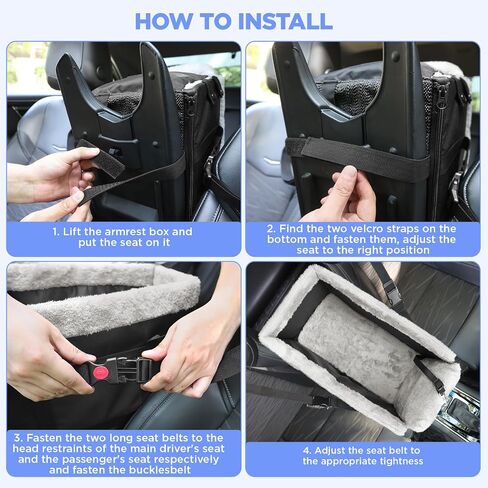 HOW TO INSTALL

1. Lift the armrest box and put the seat on it

2. Find the two velcro straps on the bottom and fasten them, adjust the seat to the right position

3. Fasten the two long seat belts to the head restraints of the main driver's seat and the passenger's seat respectively and fasten the bucklesbelt

4. Adjust the seat belt to the appropriate tightness