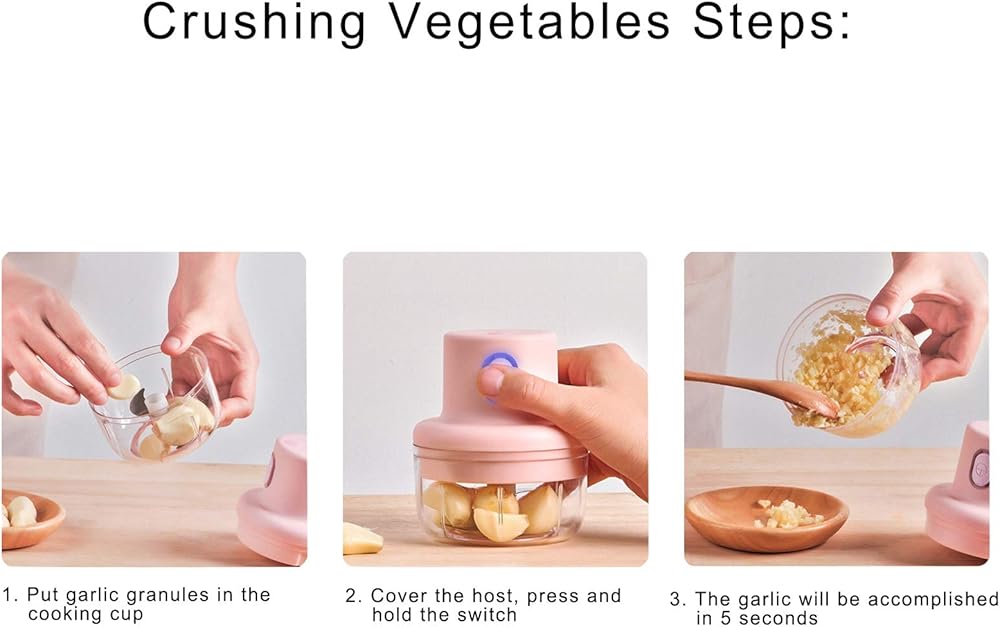 Crushing Vegetables Steps:

1. Put garlic granules in the cooking cup

2. Cover the host, press and hold the switch

3. The garlic will be accomplished in 5 seconds