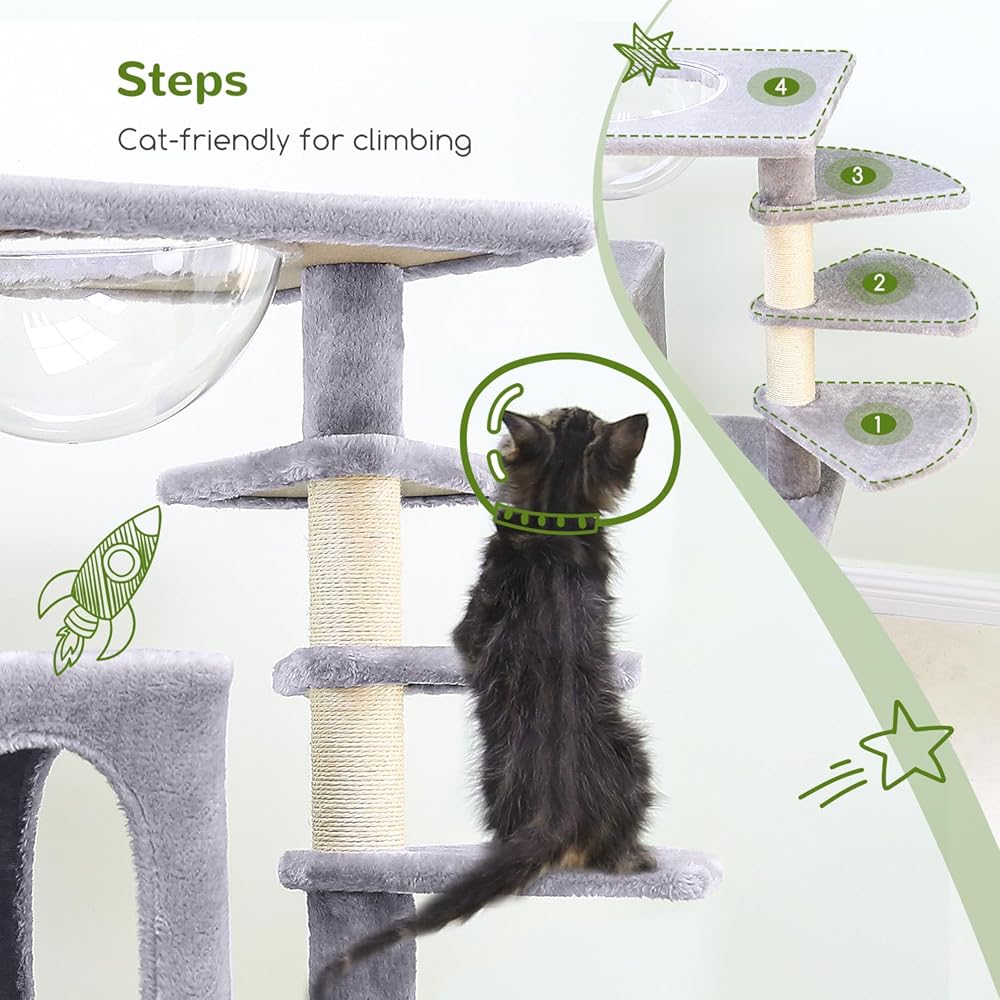 Steps
Cat-friendly for climbing

4
3
2
1