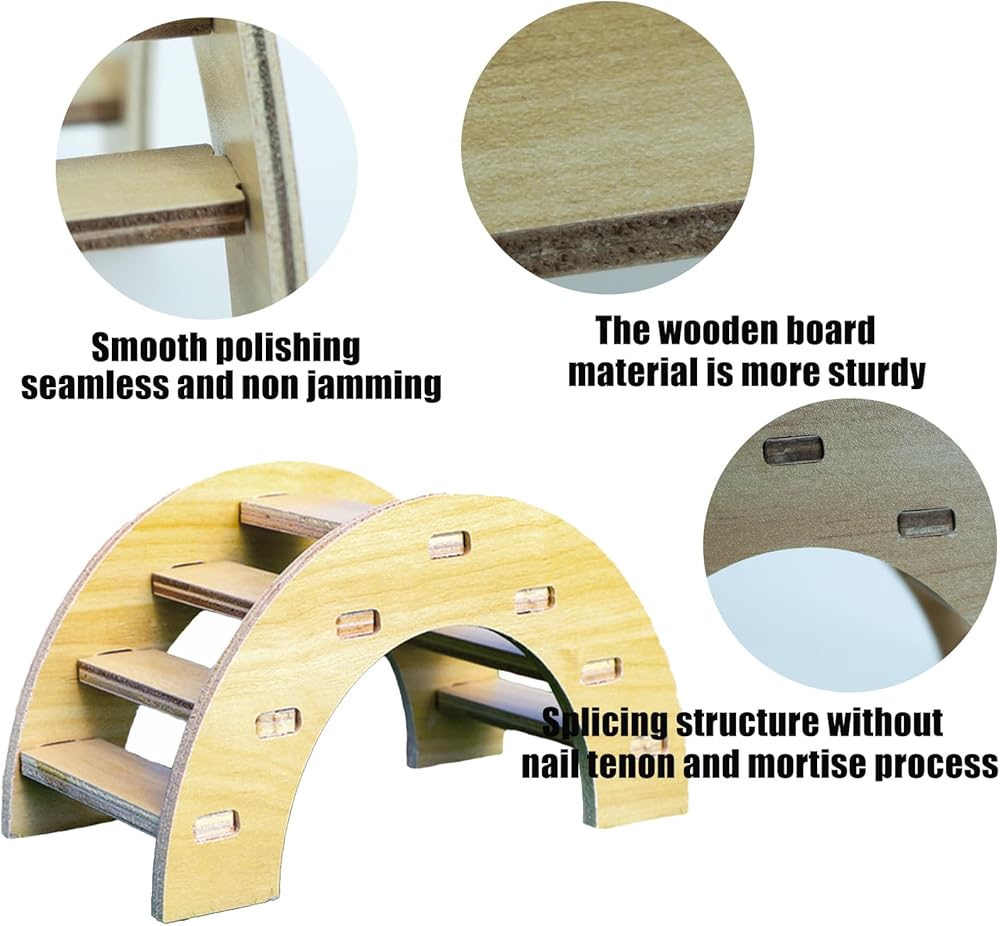 Smooth polishing seamless and non jamming

The wooden board material is more sturdy

Splicing structure without nail tenon and mortise process