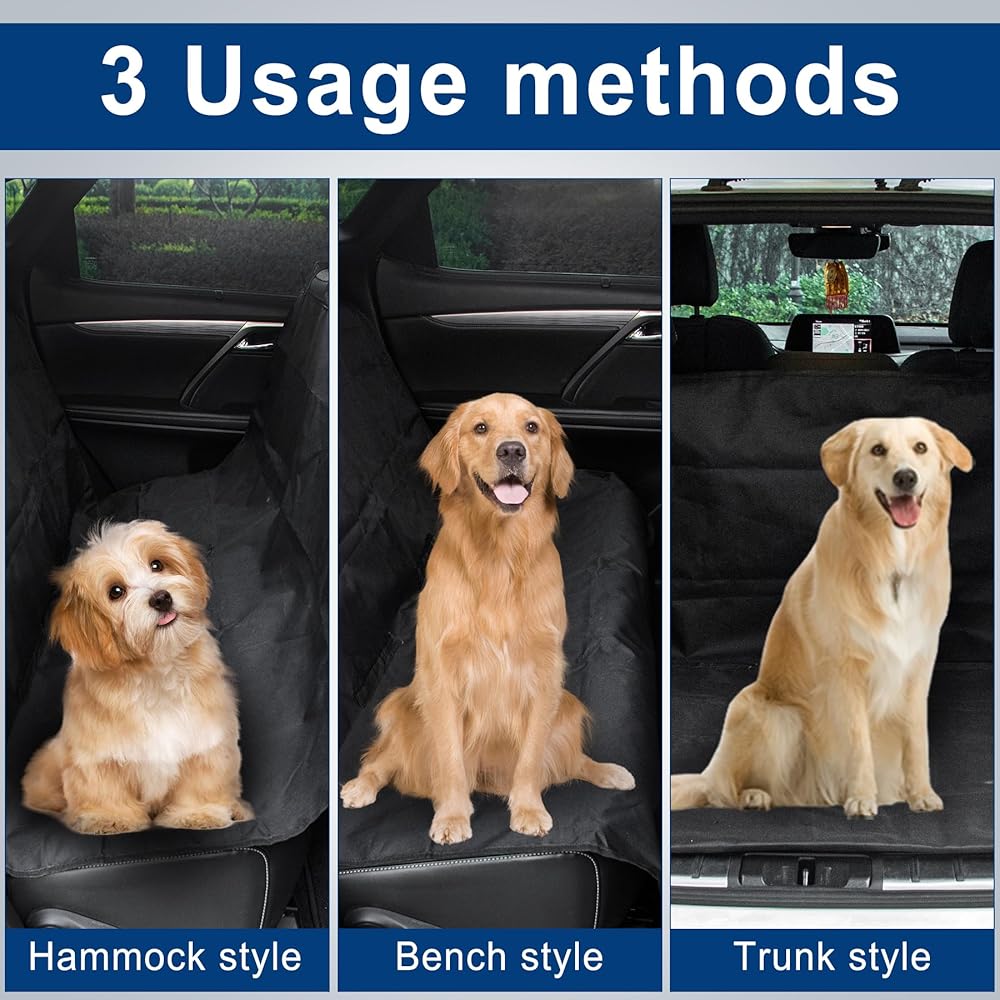 3 Usage methods

Hammock style

Bench style

Trunk style