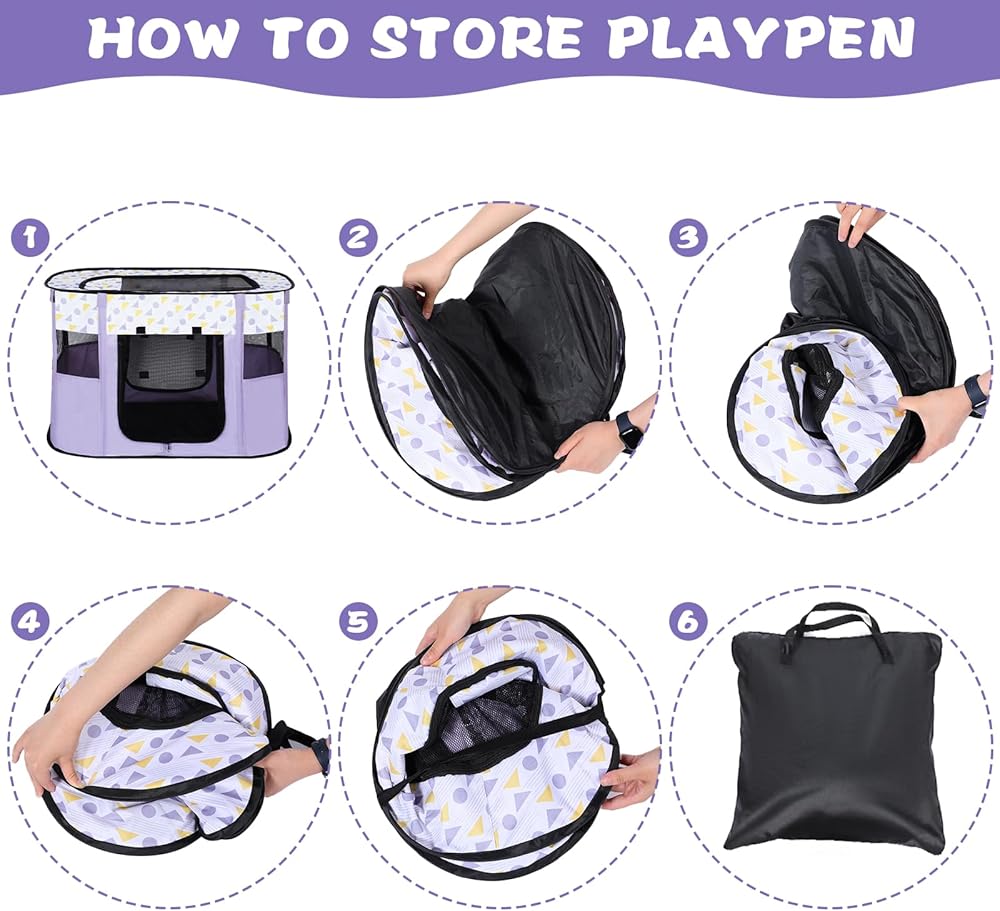 HOW TO STORE PLAYPEN

1

2

3

4

5

6