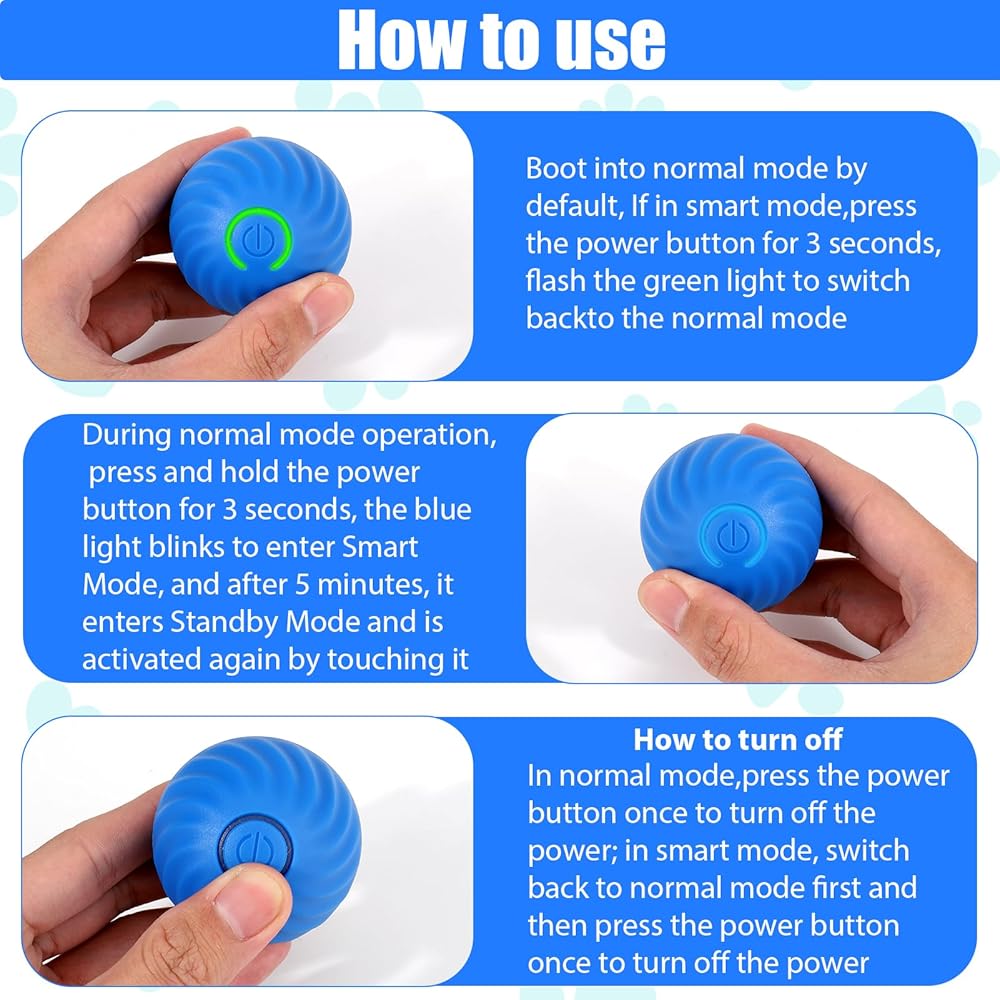 How to use

Boot into normal mode by default, If in smart mode,press the power button for 3 seconds, flash the green light to switch backto the normal mode

During normal mode operation, press and hold the power button for 3 seconds, the blue light blinks to enter Smart Mode, and after 5 minutes, it enters Standby Mode and is activated again by touching it

How to turn off
In normal mode,press the power button once to turn off the power; in smart mode, switch back to normal mode first and then press the power button once to turn off the power