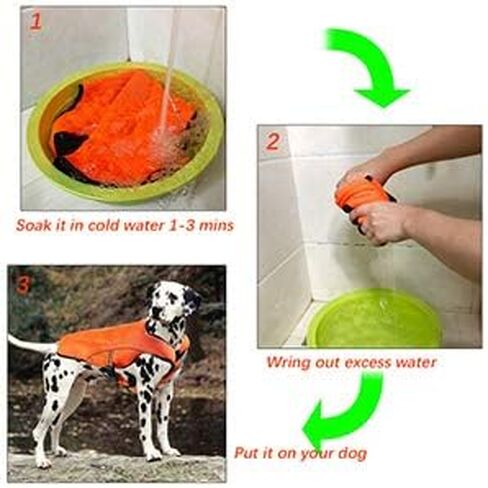 1

Soak it in cold water 1-3 mins

2

Wring out excess water

3

Put it on your dog