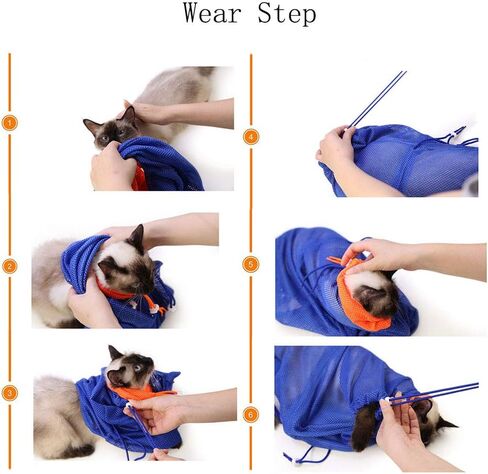 Wear Step

1

2

3

4

5

6