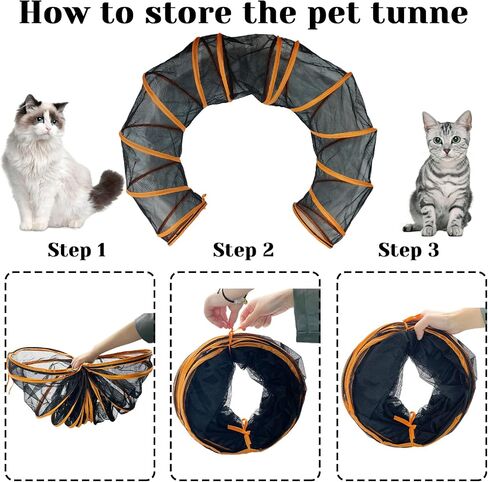 How to store the pet tunne

Step 1

Step 2

Step 3