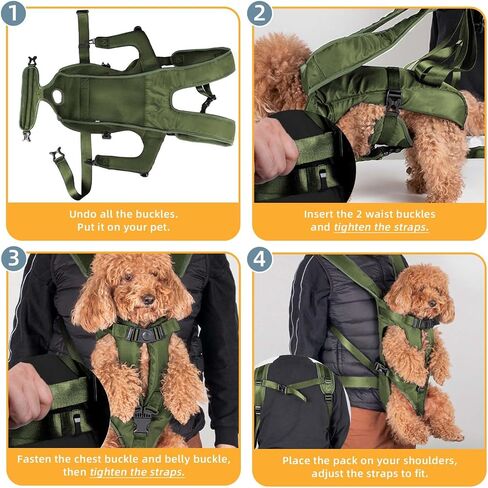 1

Undo all the buckles.
Put it on your pet.

2

Insert the 2 waist buckles and tighten the straps.

3

Fasten the chest buckle and belly buckle, then tighten the straps.

4

Place the pack on your shoulders, adjust the straps to fit.