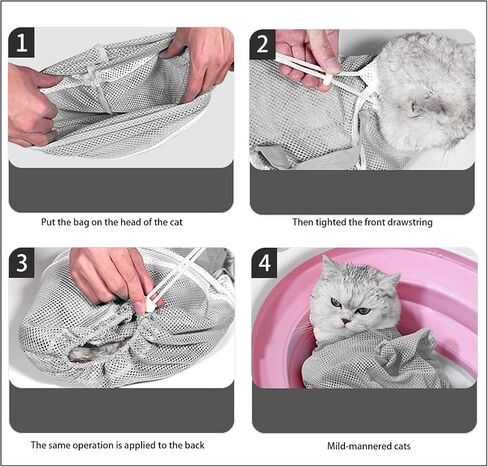 1

Put the bag on the head of the cat

2

Then tighted the front drawstring

3

The same operation is applied to the back

4

Mild-mannered cats