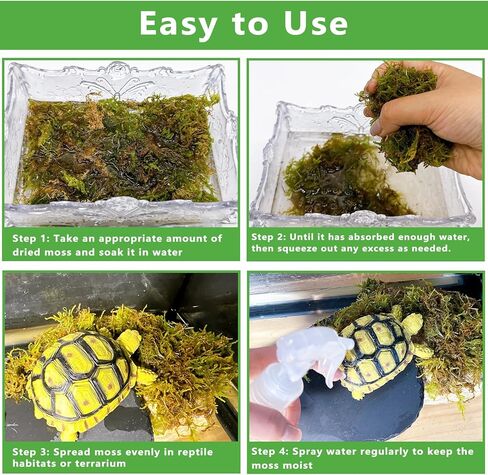 Easy to Use

Step 1: Take an appropriate amount of dried moss and soak it in water

Step 2: Until it has absorbed enough water, then squeeze out any excess as needed.

Step 3: Spread moss evenly in reptile habitats or terrarium

Step 4: Spray water regularly to keep the moss moist