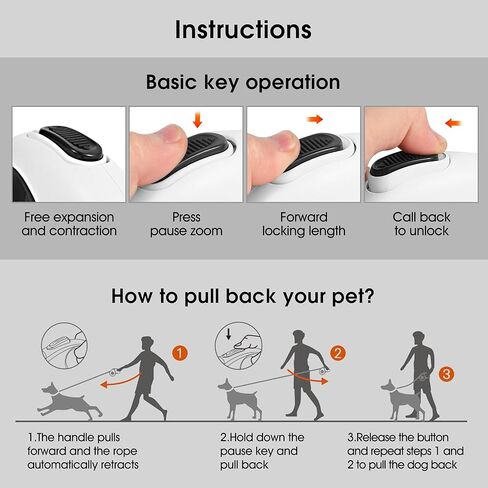 Instructions

Basic key operation

Free expansion and contraction

Press pause zoom

Forward locking length

Call back to unlock

How to pull back your pet?

1

2

3

1.The handle pulls forward and the rope automatically retracts

2.Hold down the pause key and pull back

3.Release the button and repeat steps 1 and 2 to pull the dog back