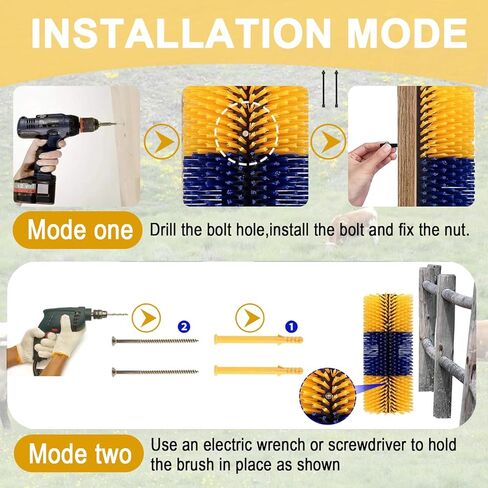 INSTALLATION MODE

Mode one

Drill the bolt hole,install the bolt and fix the nut.

2

1

Mode two

Use an electric wrench or screwdriver to hold the brush in place as shown