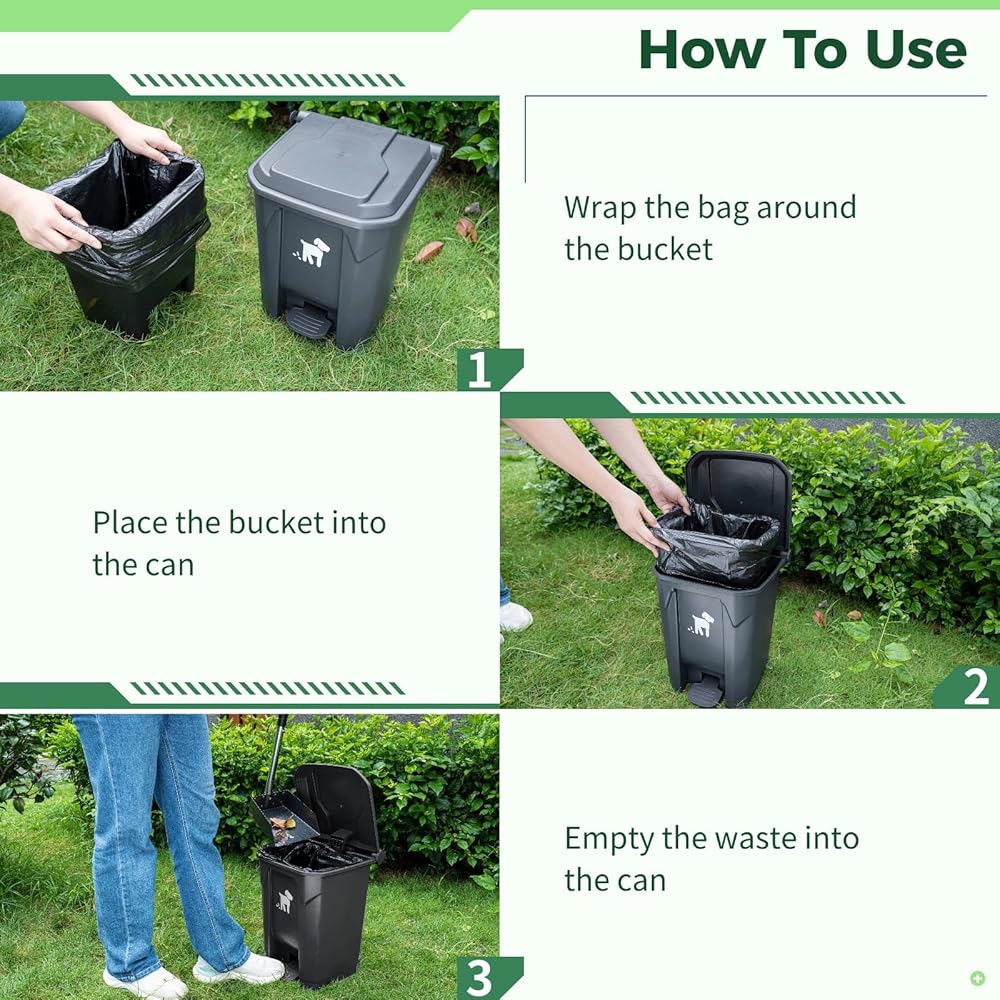 How To Use

Wrap the bag around the bucket

1

Place the bucket into the can

2

Empty the waste into the can

3