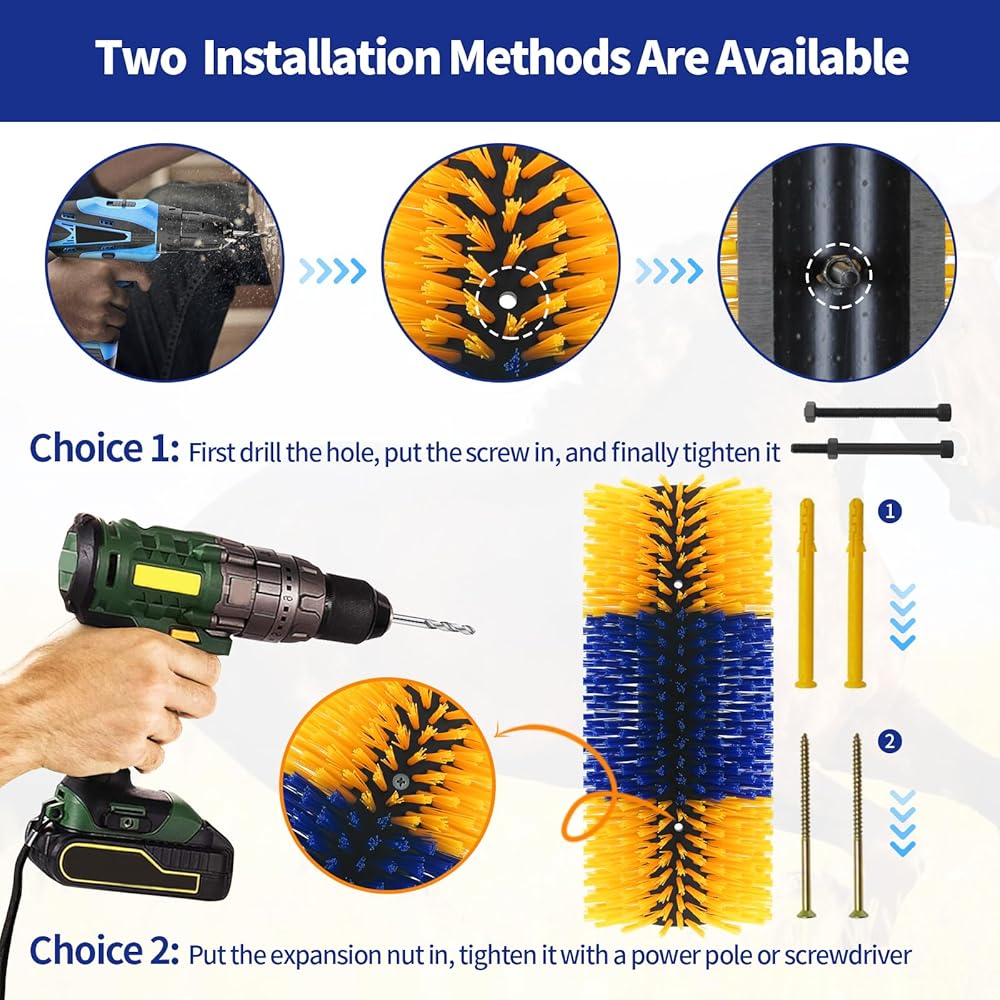 Two Installation Methods Are Available

Choice 1: First drill the hole, put the screw in, and finally tighten it

1

2

Choice 2: Put the expansion nut in, tighten it with a power pole or screwdriver