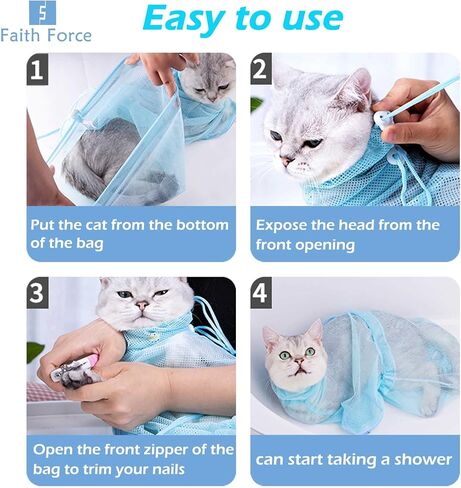 Faith Force

Easy to use

1

Put the cat from the bottom of the bag

2

Expose the head from the front opening

3

Open the front zipper of the bag to trim your nails

4

can start taking a shower