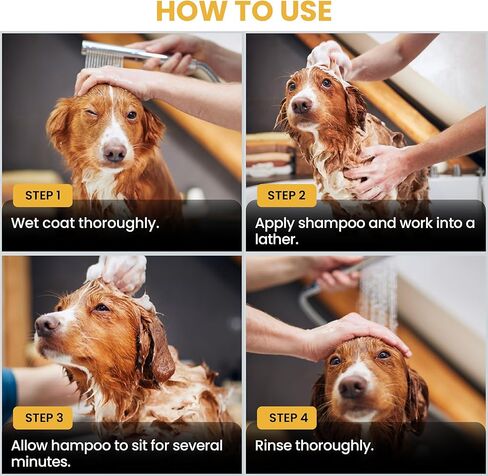 HOW TO USE

STEP 1
Wet coat thoroughly.

STEP 2
Apply shampoo and work into a lather.

STEP 3
Allow hampoo to sit for several minutes.

STEP 4
Rinse thoroughly.