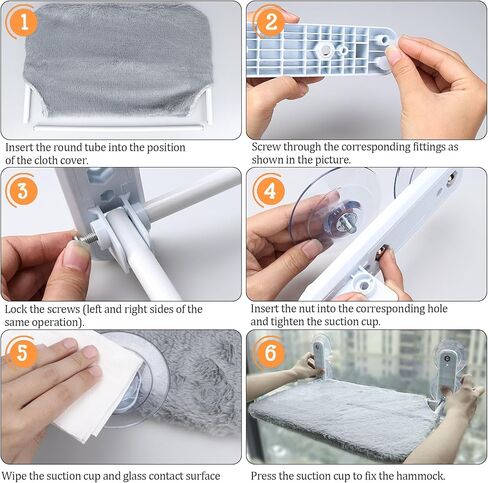 1

Insert the round tube into the position of the cloth cover.

2

Screw through the corresponding fittings as shown in the picture.

3

Lock the screws (left and right sides of the same operation).

4

Insert the nut into the corresponding hole and tighten the suction cup.

5

Wipe the suction cup and glass contact surface

6

Press the suction cup to fix the hammock.