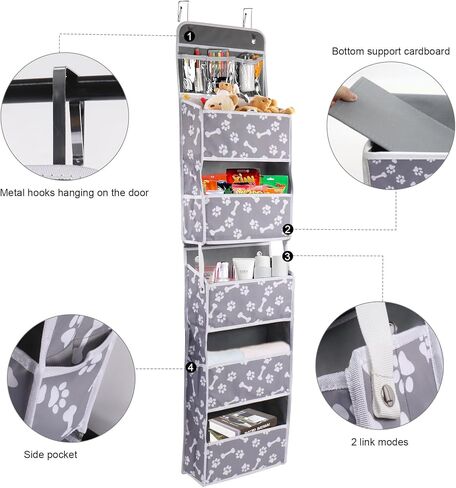 1

Bottom support cardboard

Metal hooks hanging on the door

2

3

4

Side pocket

2 link modes