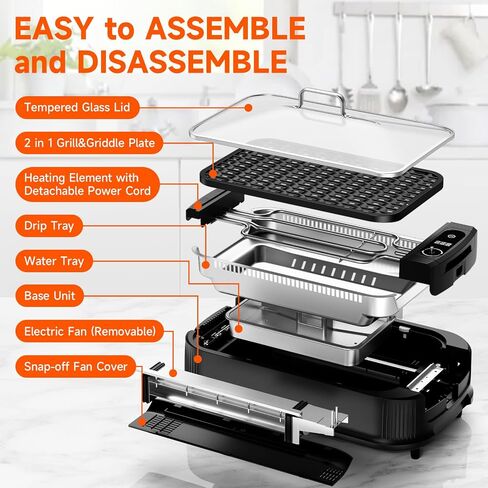 EASY to ASSEMBLE and DISASSEMBLE

Tempered Glass Lid

2 in 1 Grill&Griddle Plate

Heating Element with Detachable Power Cord

Drip Tray

Water Tray

Base Unit

Electric Fan (Removable)

Snap-off Fan Cover