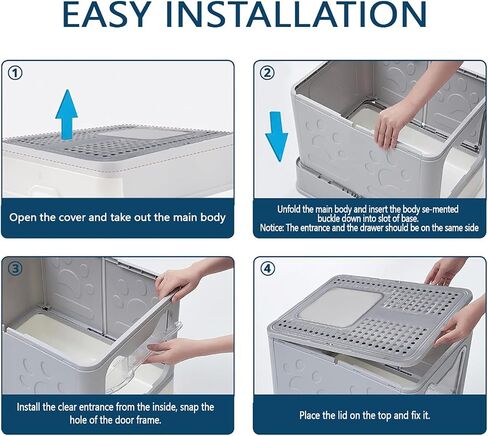 EASY INSTALLATION

①

Open the cover and take out the main body

②

Unfold the main body and insert the body se-mented buckle down into slot of base.
Notice: The entrance and the drawer should be on the same side

③

Install the clear entrance from the inside, snap the hole of the door frame.

④

Place the lid on the top and fix it.