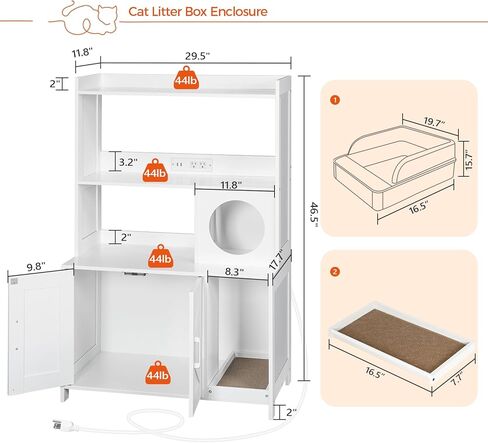 Cat Litter Box Enclosure

11.8"
29.5"
2"
44lb
3.2"
44lb
11.8"
2"
44lb
9.8"
8.3"
17.7"
46.5"
44lb
2"

1
19.7"
15.7"
16.5"

2
16.5"
7.7"