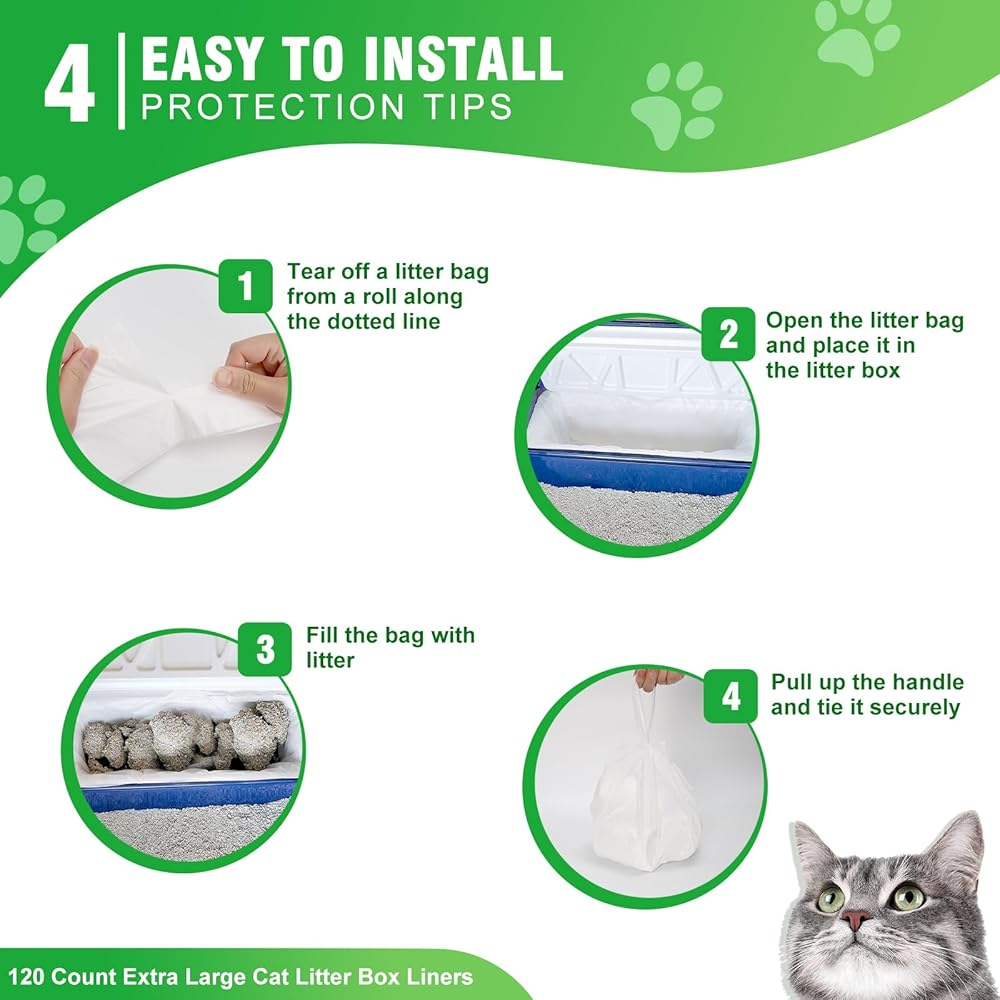 4 EASY TO INSTALL
PROTECTION TIPS

1 Tear off a litter bag from a roll along the dotted line

2 Open the litter bag and place it in the litter box

3 Fill the bag with litter

4 Pull up the handle and tie it securely

120 Count Extra Large Cat Litter Box Liners