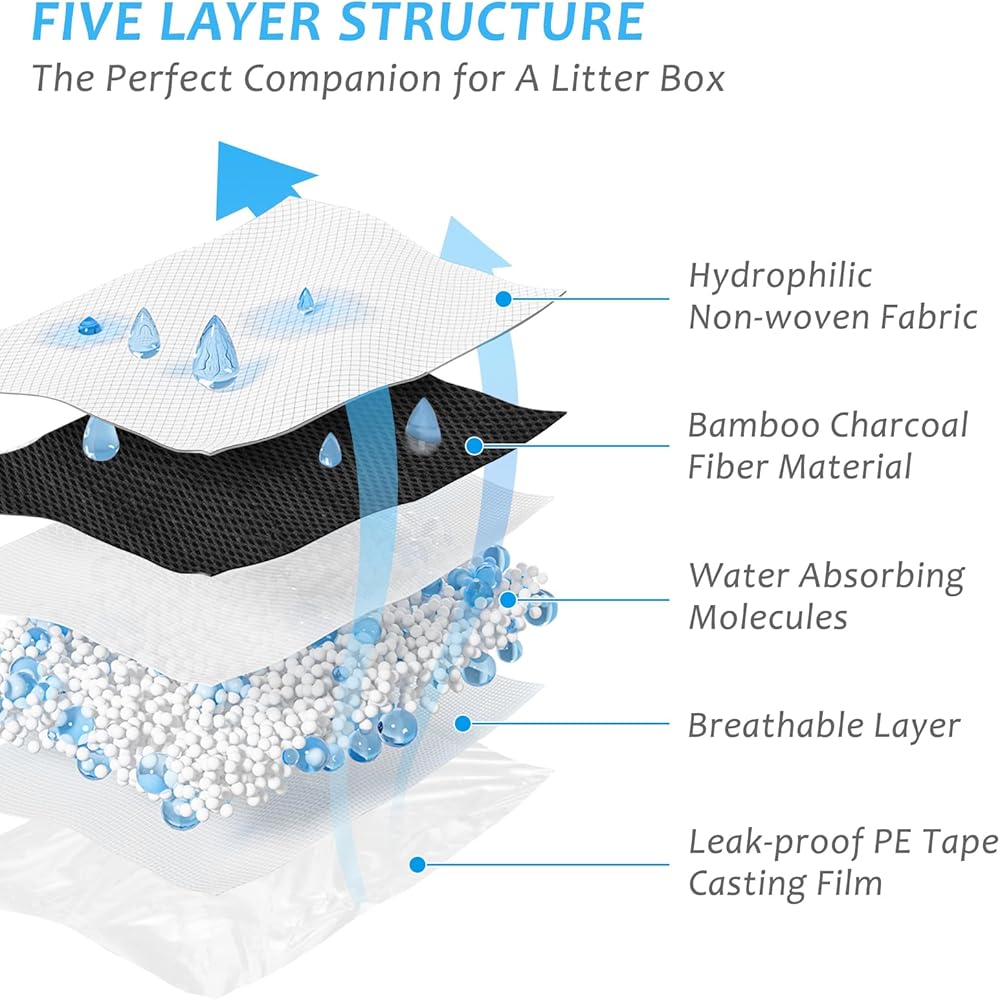 FIVE LAYER STRUCTURE
The Perfect Companion for A Litter Box

Hydrophilic Non-woven Fabric

Bamboo Charcoal Fiber Material

Water Absorbing Molecules

Breathable Layer

Leak-proof PE Tape Casting Film