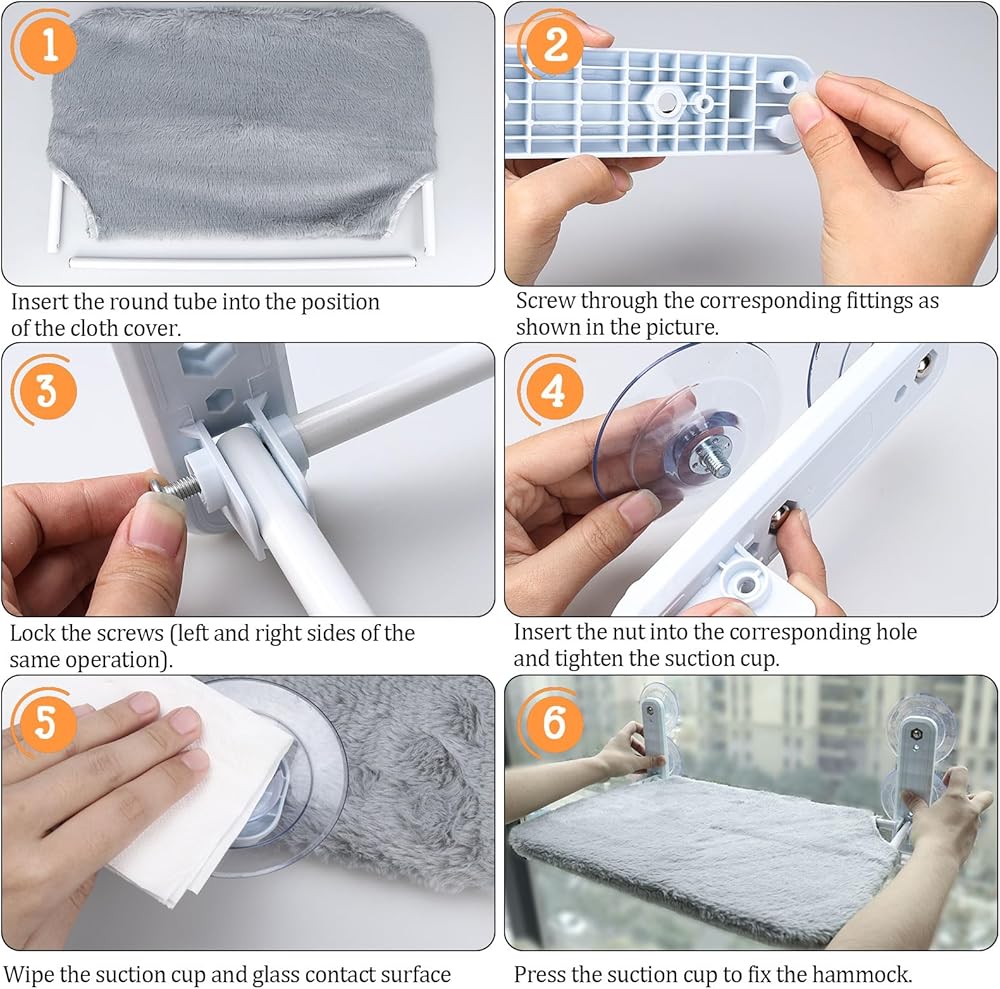 1

Insert the round tube into the position of the cloth cover.

2

Screw through the corresponding fittings as shown in the picture.

3

Lock the screws (left and right sides of the same operation).

4

Insert the nut into the corresponding hole and tighten the suction cup.

5

Wipe the suction cup and glass contact surface

6

Press the suction cup to fix the hammock.