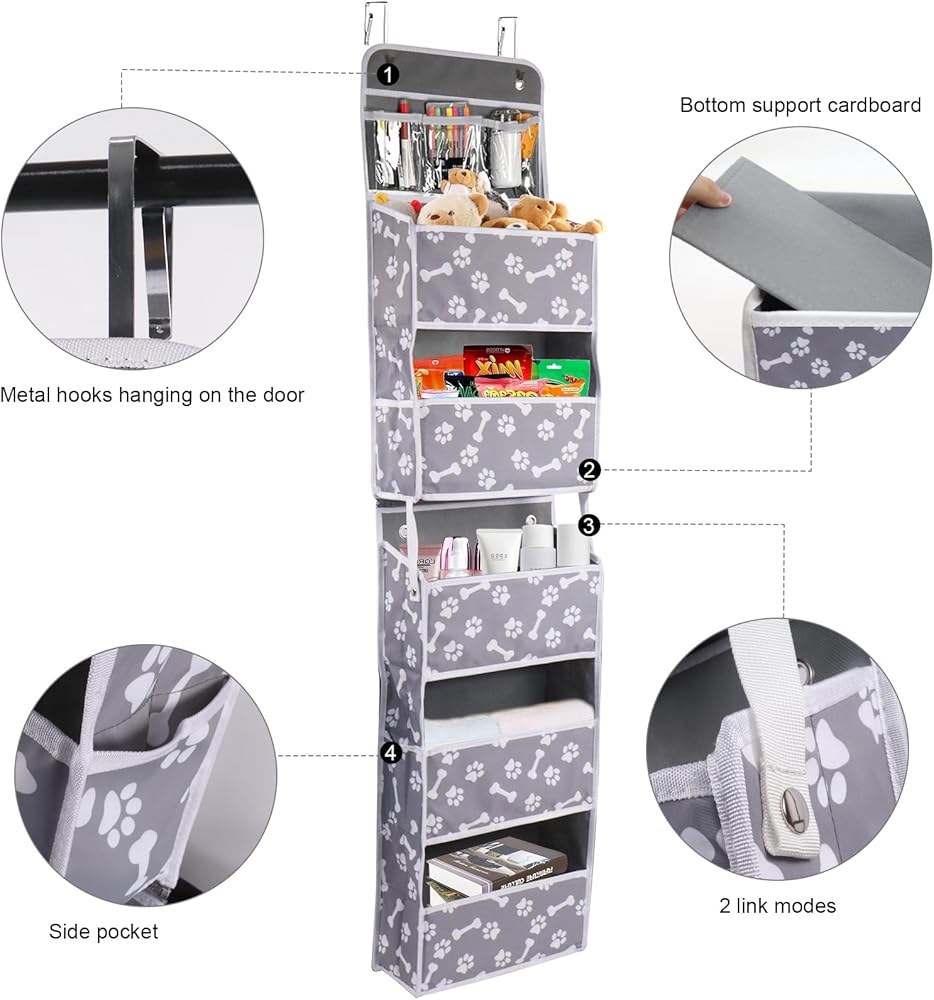 1

Bottom support cardboard

Metal hooks hanging on the door

2

3

4

Side pocket

2 link modes