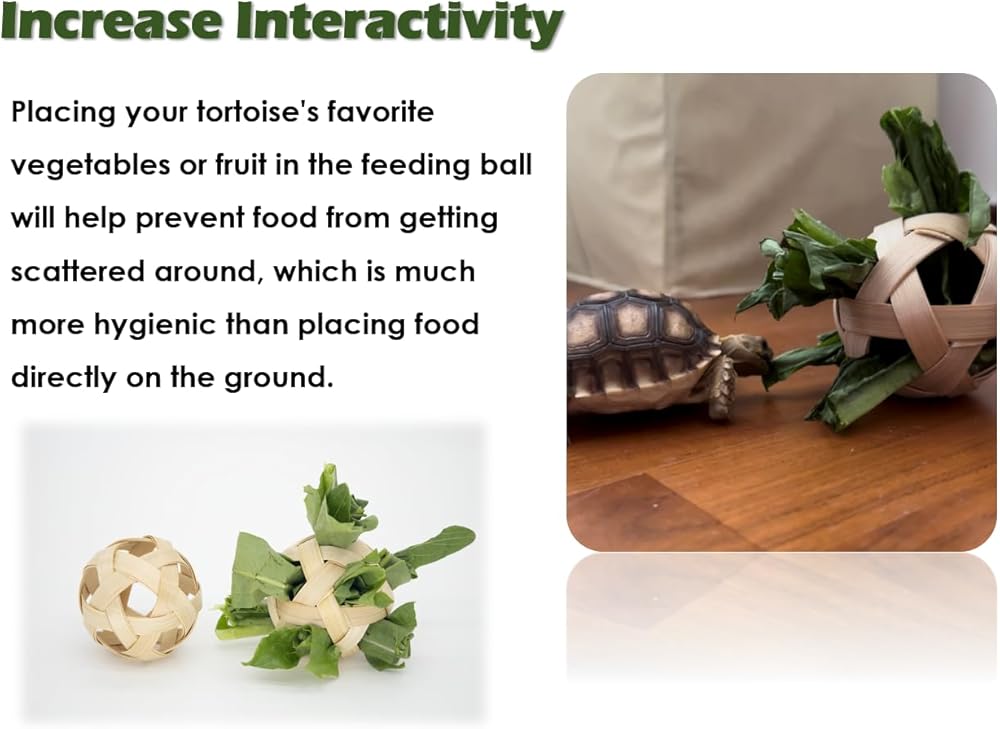 Increase Interactivity

Placing your tortoise's favorite vegetables or fruit in the feeding ball will help prevent food from getting scattered around, which is much more hygienic than placing food directly on the ground.