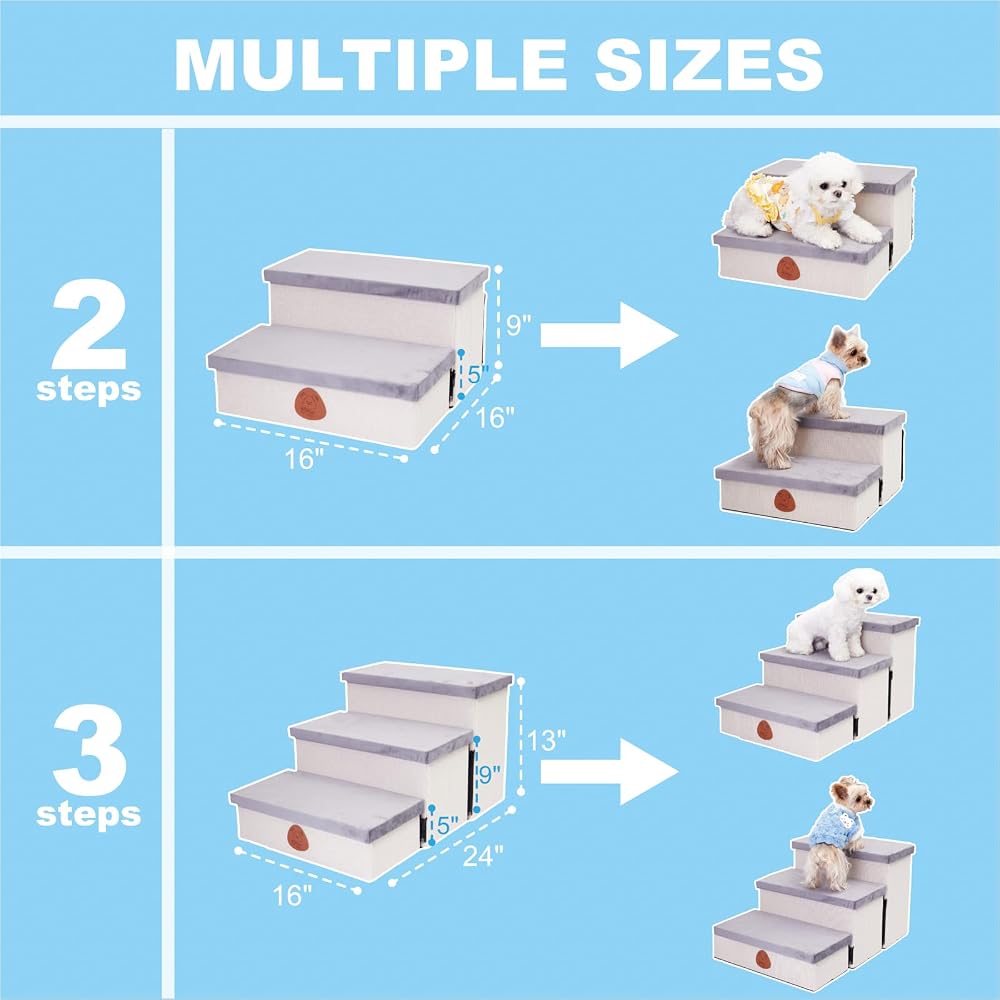 MULTIPLE SIZES

2
steps

9"
5"
16"
16"

3
steps

13"
9"
5"
24"
16"