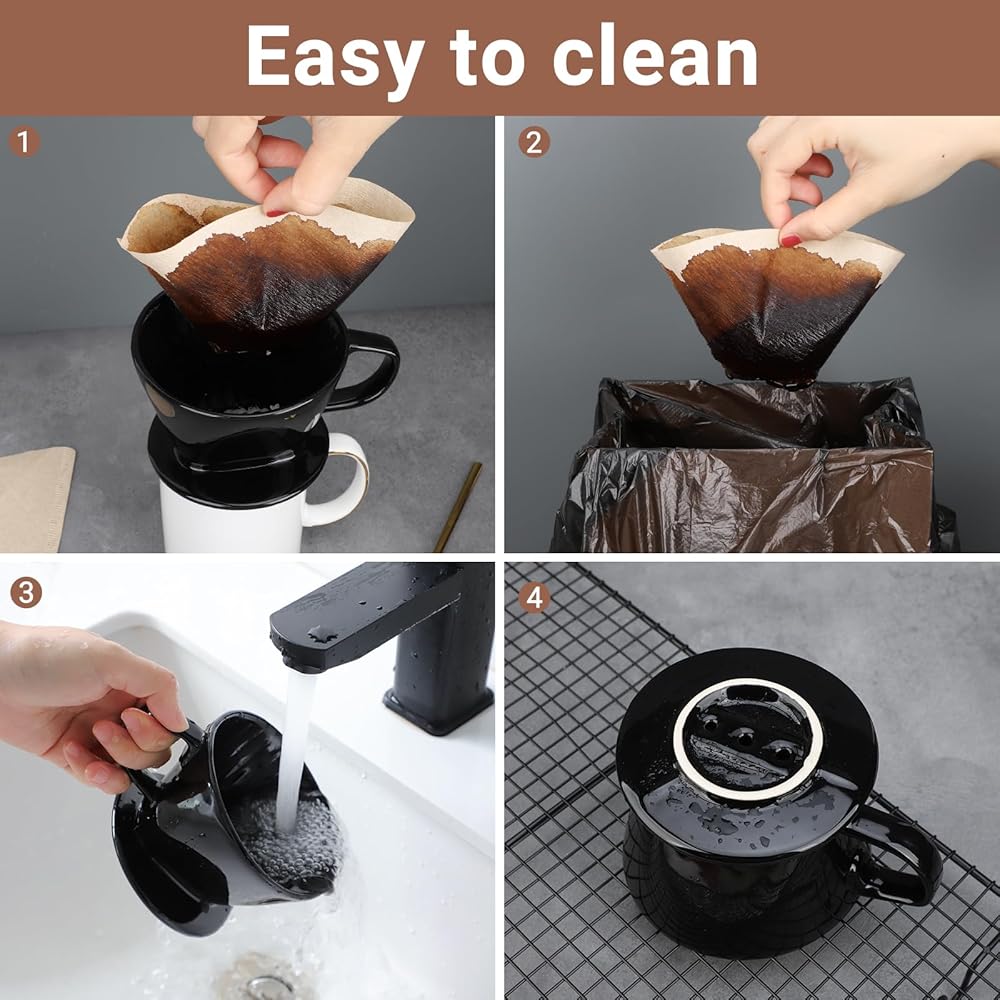 Easy to clean

1

2

3

4